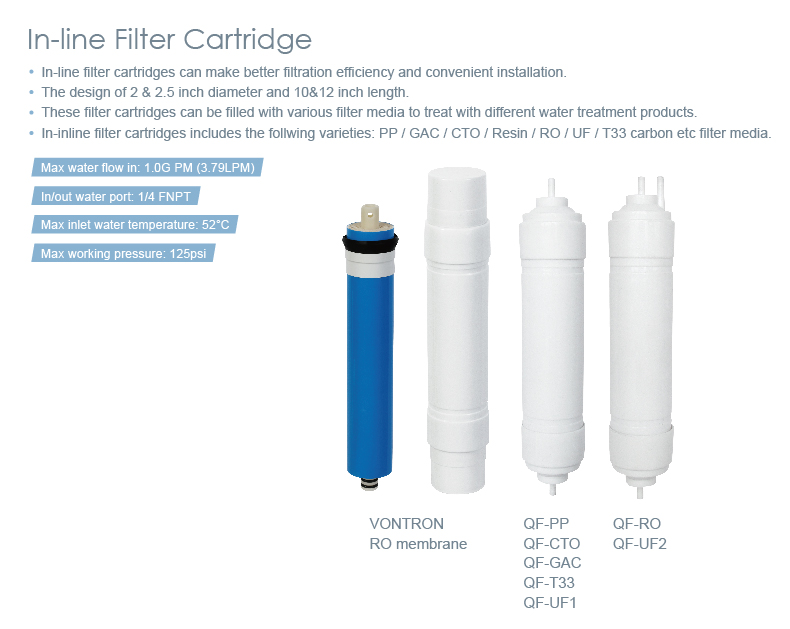 In-line Filter Cartridge

• In-line filter cartridges can make better filtration efficiency and convenient installation.
• The design of 2 & 2.5 inch diameter and 10&12 inch length.
• These filter cartridges can be filled with various filter media to treat with different water treatment products.
• In-inline filter cartridges includes the follwing varieties: PP / GAC / CTO / Resin / RO / UF / T33 carbon etc filter media.

Max water flow in: 1.0G PM (3.79LPM)

In/out water port: 1/4 FNPT

Max inlet water temperature: 52°C

Max working pressure: 125psi

VONTRON
RO membrane

QF-PP
QF-CTO
QF-GAC
QF-T33
QF-UF1

QF-RO
QF-UF2